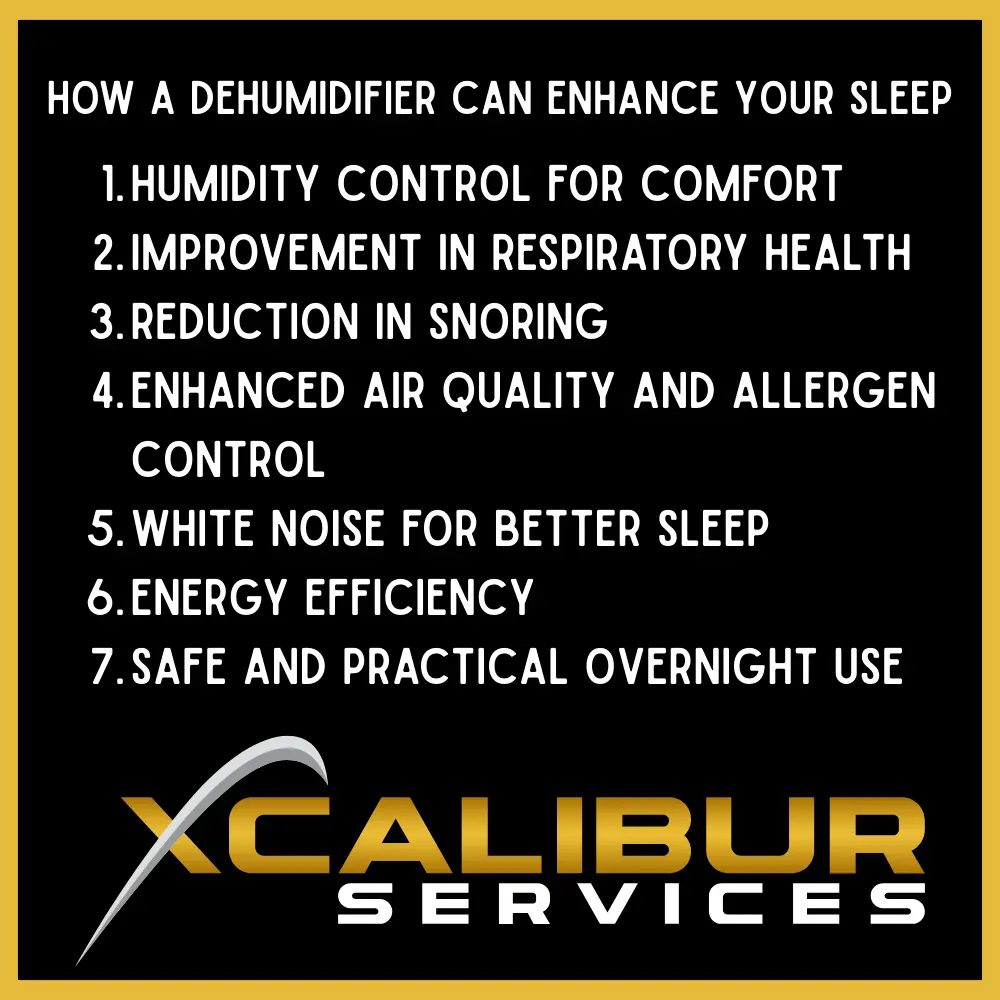 HOW A DEHUMIDIFIER CAN ENHANCE YOUR SLEEP

1. HUMIDITY CONTROL FOR COMFORT
2. IMPROVEMENT IN RESPIRATORY HEALTH
3. REDUCTION IN SNORING
4. ENHANCED AIR QUALITY AND ALLERGEN CONTROL
5. WHITE NOISE FOR BETTER SLEEP
6. ENERGY EFFICIENCY
7. SAFE AND PRACTICAL OVERNIGHT USE

XCALIBUR
SERVICES